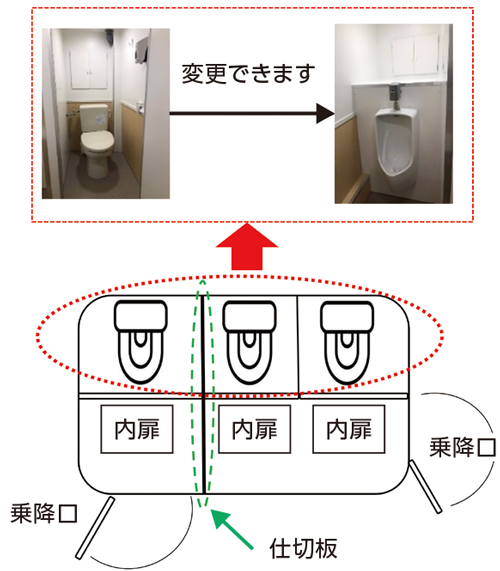 変更できます

内扉

内扉

内扉

乗降口

乗降口

仕切板