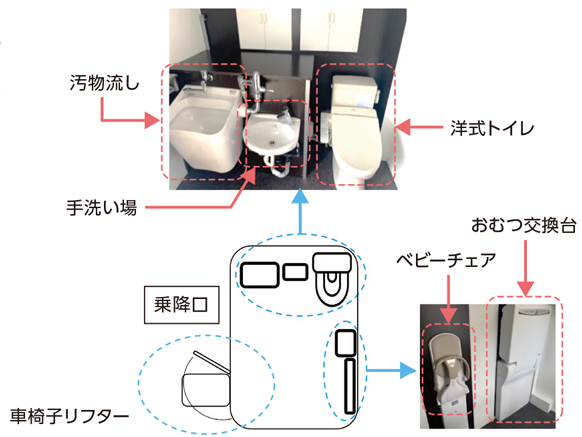 汚物流し

洋式トイレ

手洗い場

おむつ交換台

ベビーチェア

乗降口

車椅子リフター